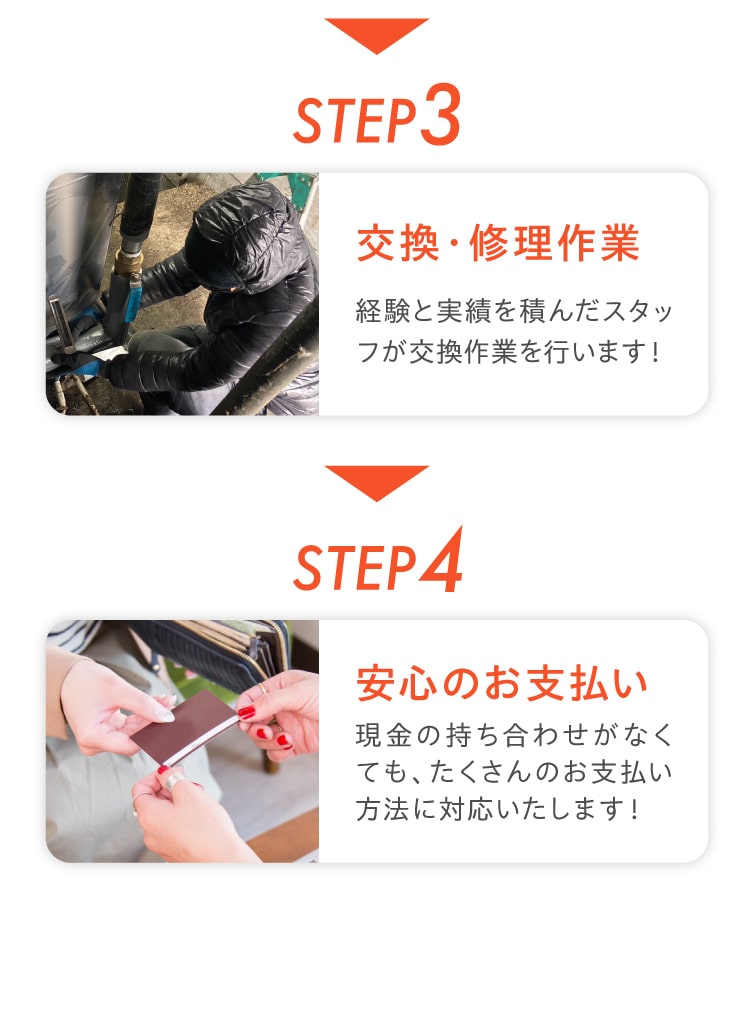 STEP3

交換・修理作業

経験と実績を積んだスタッフが交換作業を行います！

STEP4

安心のお支払い

現金の持ち合わせがなくても、たくさんのお支払い方法に対応いたします！